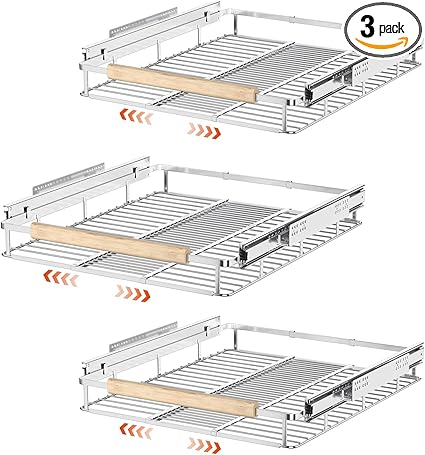 3 pack